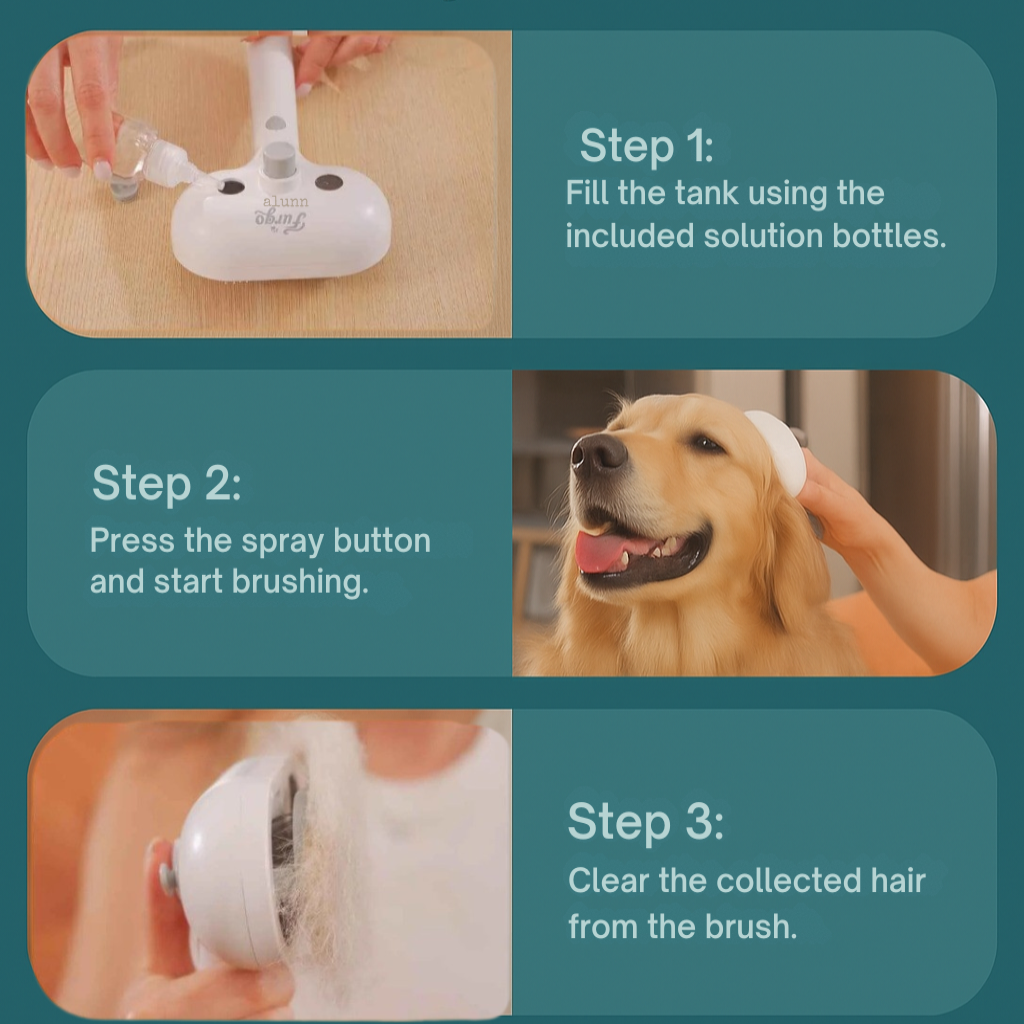 alunn
Furgo

Step 1:
Fill the tank using the included solution bottles.

Step 2:
Press the spray button and start brushing.

Step 3:
Clear the collected hair from the brush.